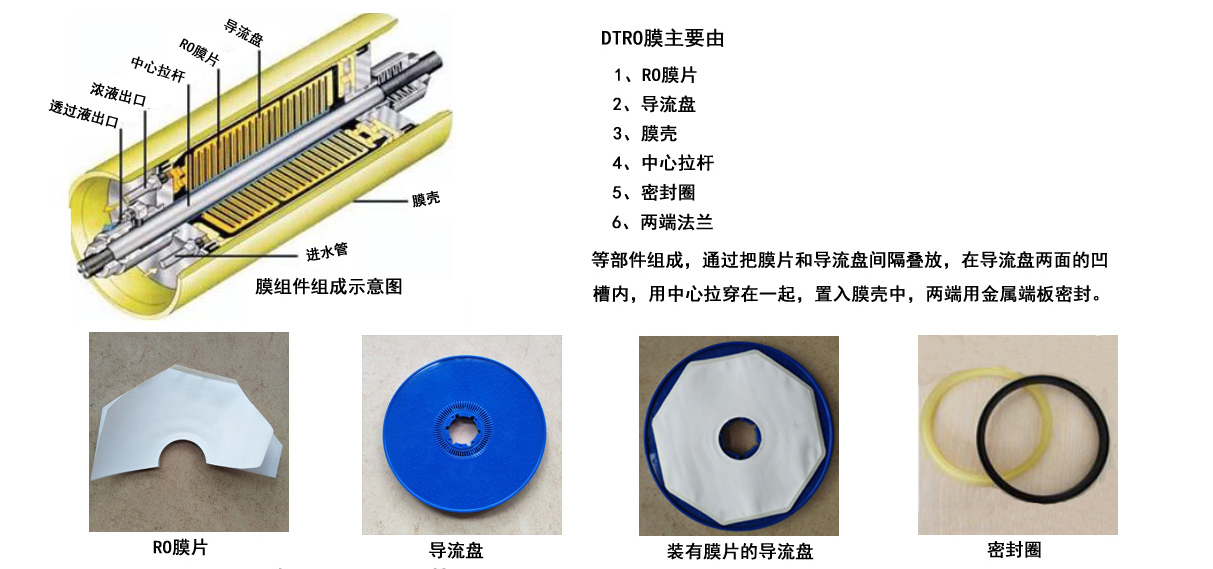 导流盘
RO膜片
中心拉杆
浓液出口
透过液出口
膜壳
进水管
膜组件组成示意图

DTRO膜主要由

1、RO膜片
2、导流盘
3、膜壳
4、中心拉杆
5、密封圈
6、两端法兰

等部件组成，通过把膜片和导流盘间隔叠放，在导流盘两面的凹槽内，用中心拉穿在一起，置入膜壳中，两端用金属端板密封。

RO膜片

导流盘

装有膜片的导流盘

密封圈